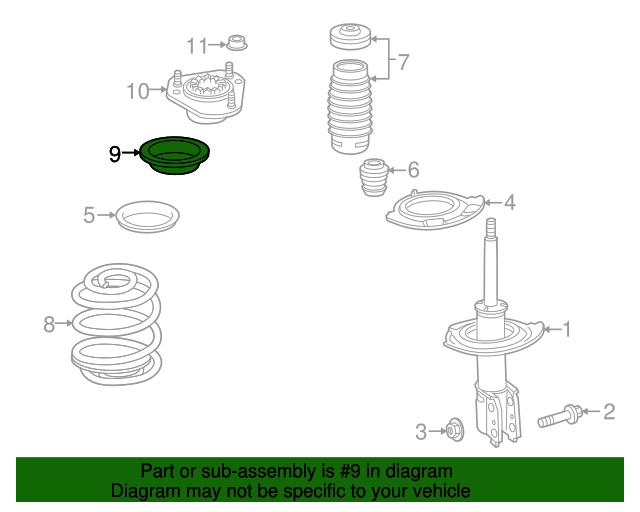 11
7
10
9
6
5
4
8
1
2
3

Part or sub-assembly is #9 in diagram
Diagram may not be specific to your vehicle