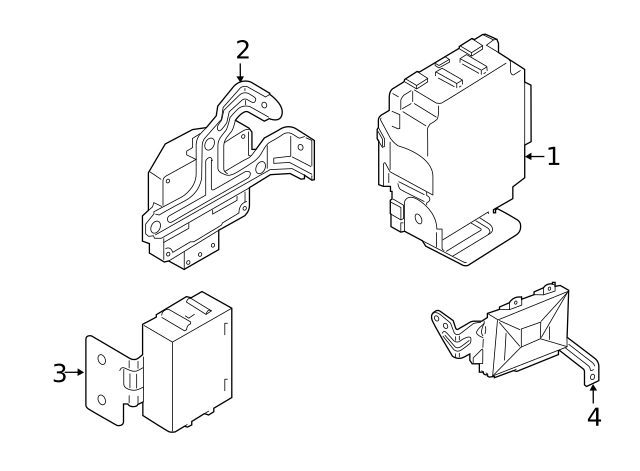 2
1
3
4