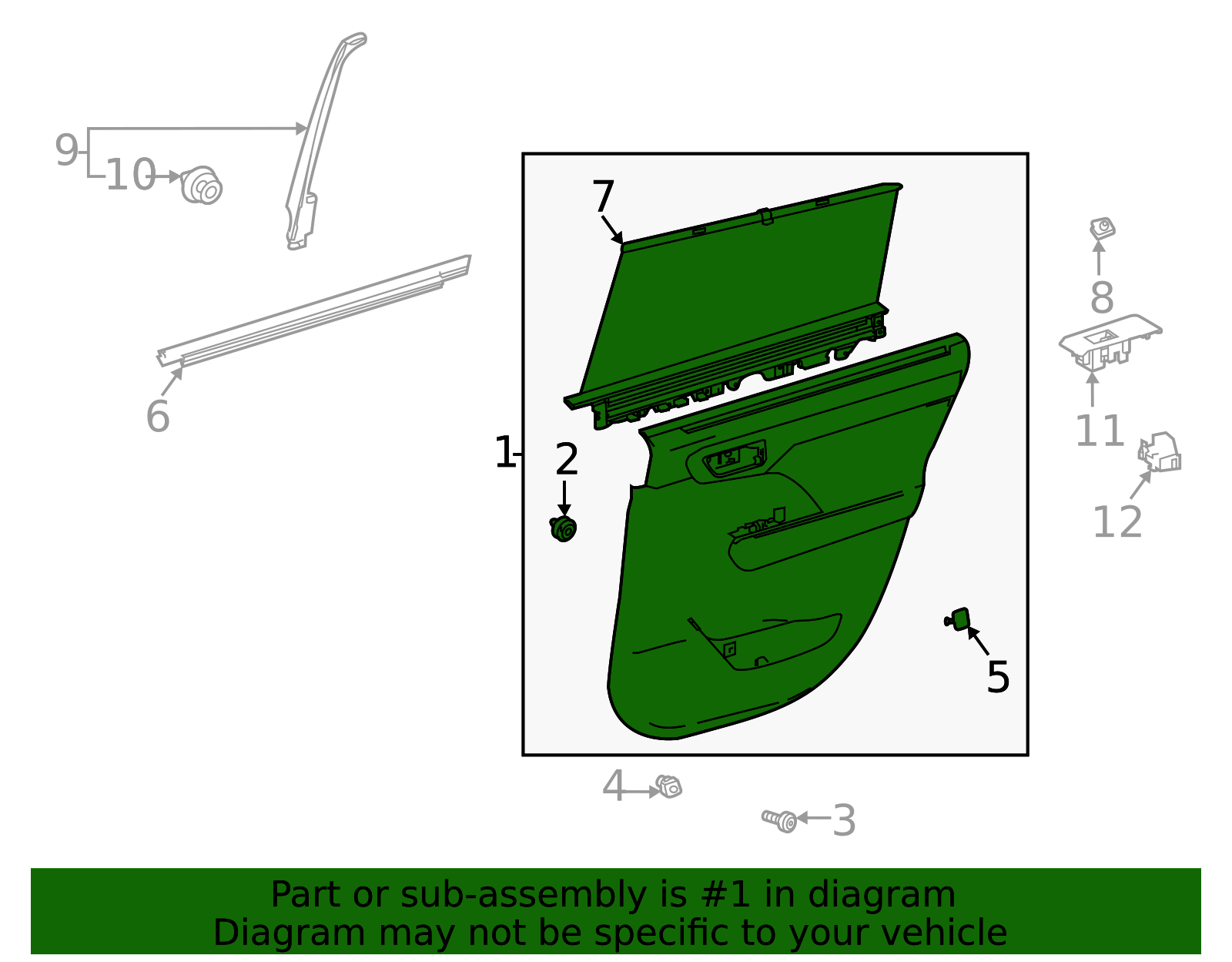 9
10
6
7
1
2
5
8
11
12
4
3

Part or sub-assembly is #1 in diagram
Diagram may not be specific to your vehicle