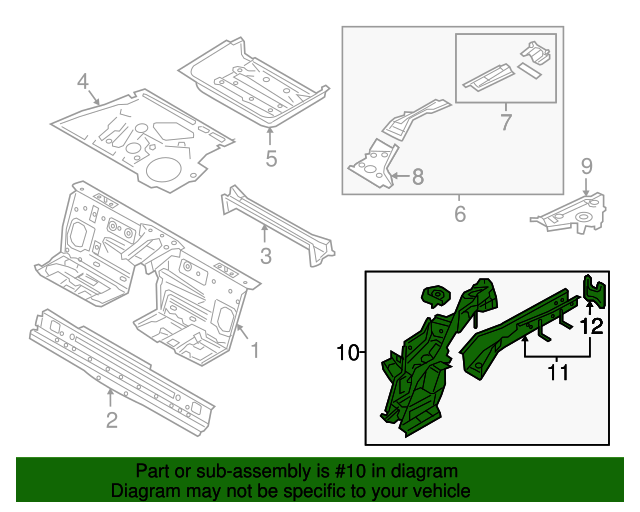 4
5
7
8
6
9
3
1
2
10
12
11

Part or sub-assembly is #10 in diagram
Diagram may not be specific to your vehicle