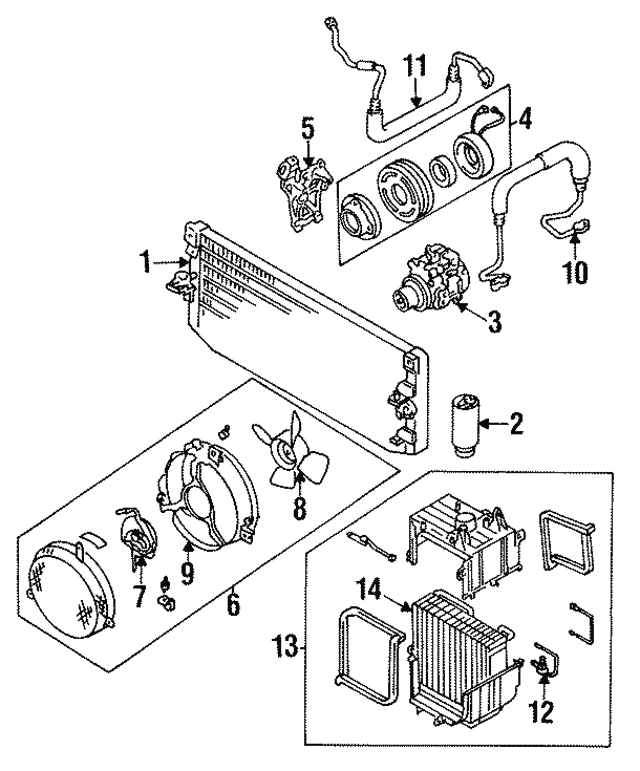 11
4
5
1
10
3
2
8
9
7
6
14
13
12