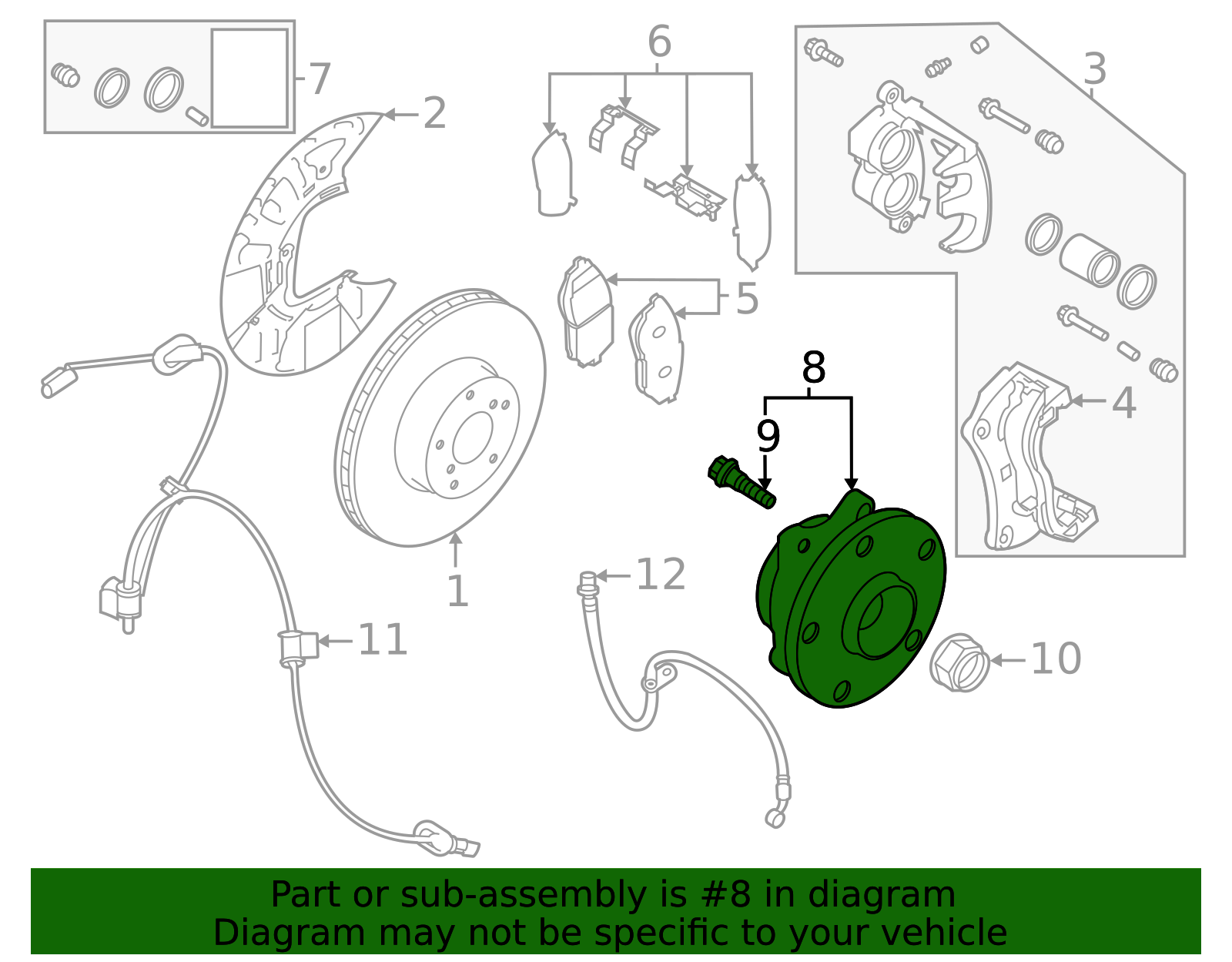 7
2
6
3
5
8
9
4
1
12
11
10

Part or sub-assembly is #8 in diagram
Diagram may not be specific to your vehicle