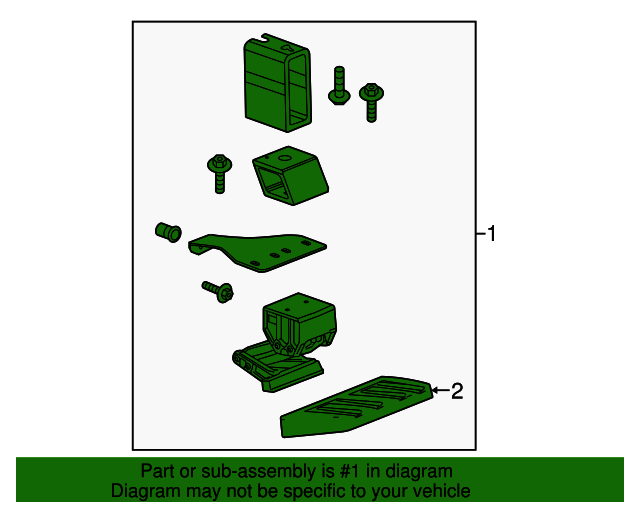 1

2

Part or sub-assembly is #1 in diagram
Diagram may not be specific to your vehicle