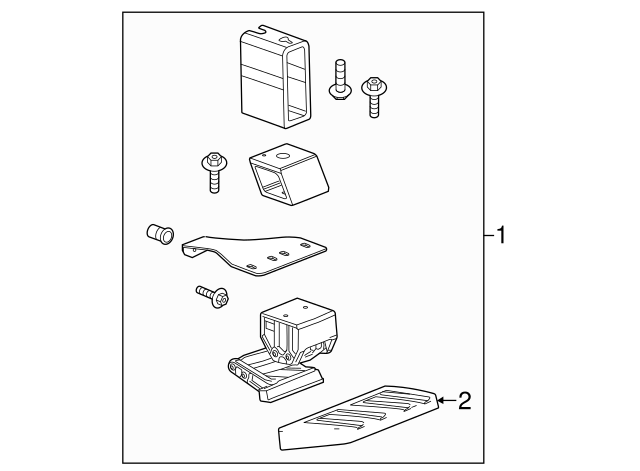 1
2