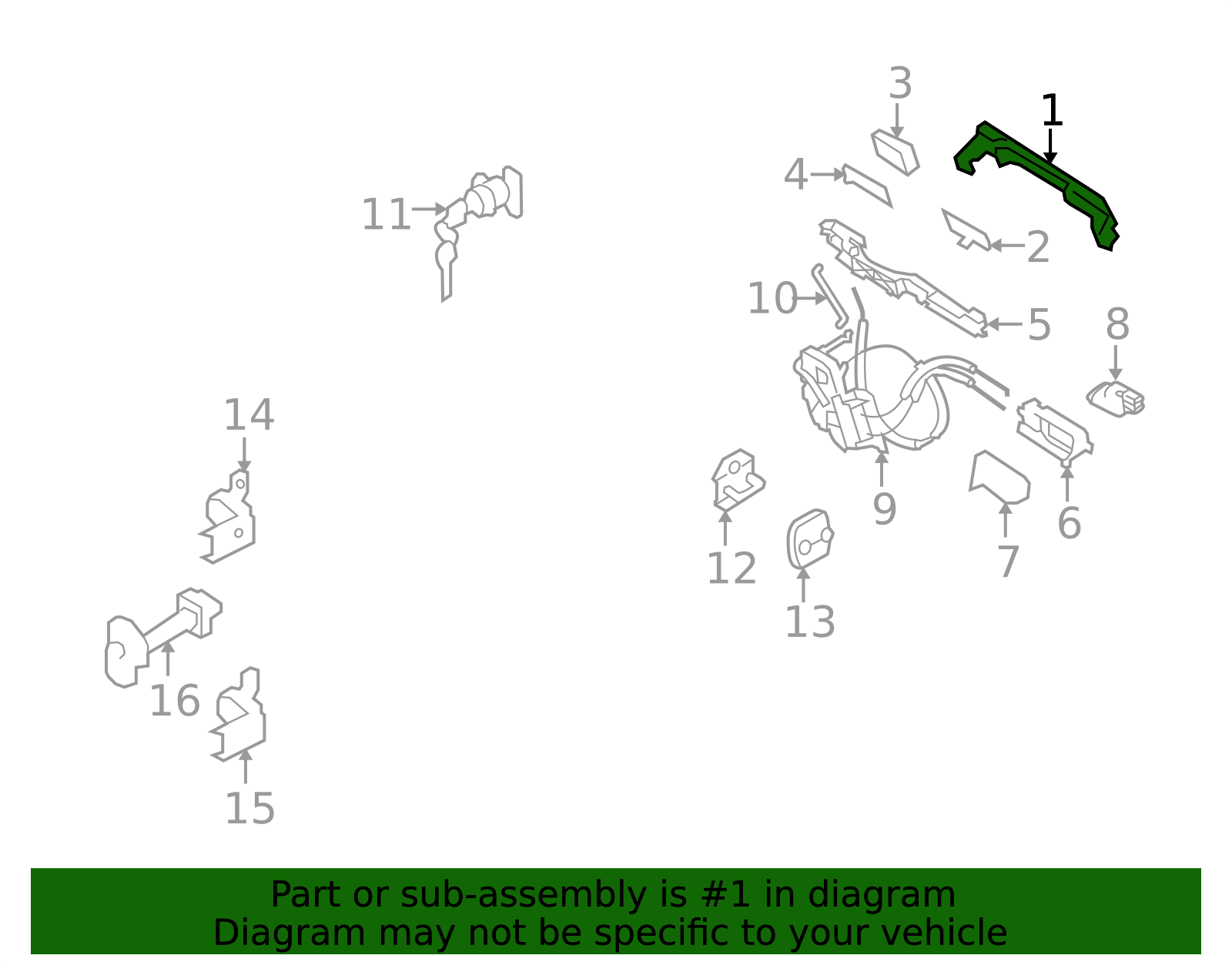 3
1
4
11
2
10
5
8
14
9
6
12
7
13
16
15

Part or sub-assembly is #1 in diagram
Diagram may not be specific to your vehicle