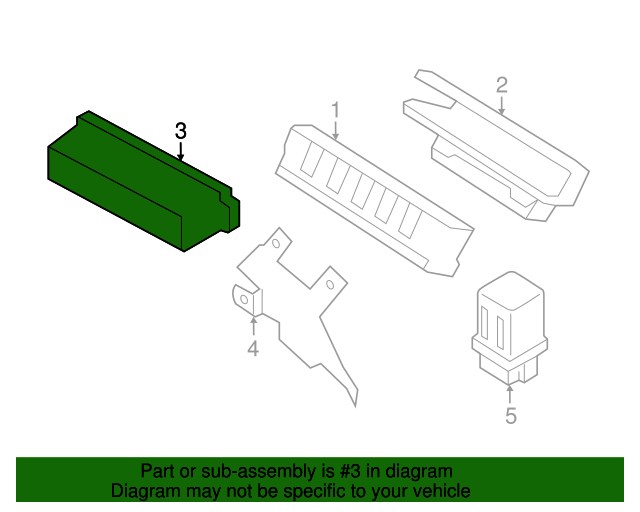 3

1

2

4

5

Part or sub-assembly is #3 in diagram
Diagram may not be specific to your vehicle