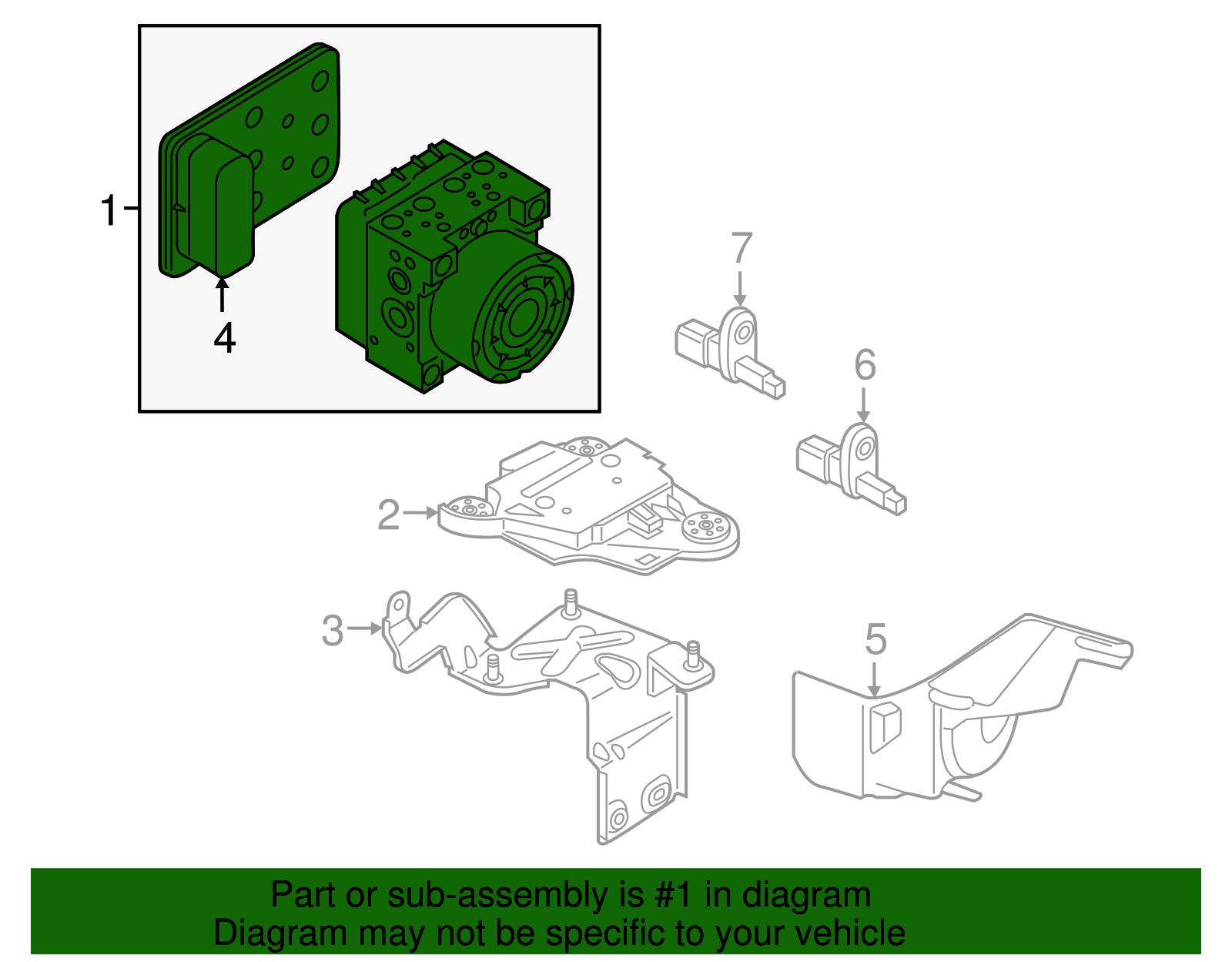 1
4
7
6
2
3
5

Part or sub-assembly is #1 in diagram
Diagram may not be specific to your vehicle