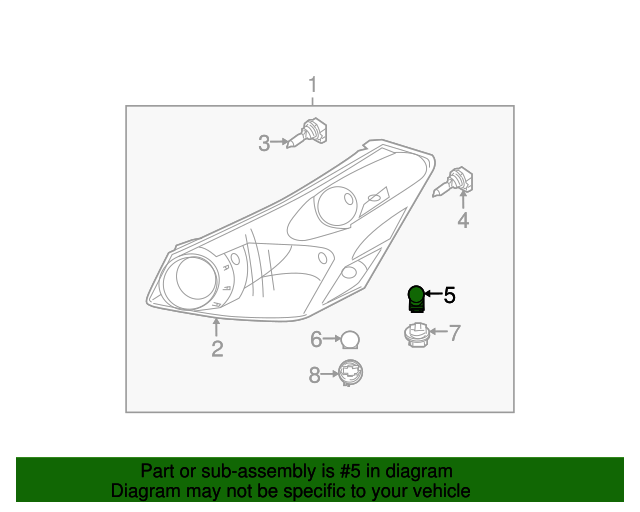 1
3
4
5
2
6
7
8

Part or sub-assembly is #5 in diagram
Diagram may not be specific to your vehicle