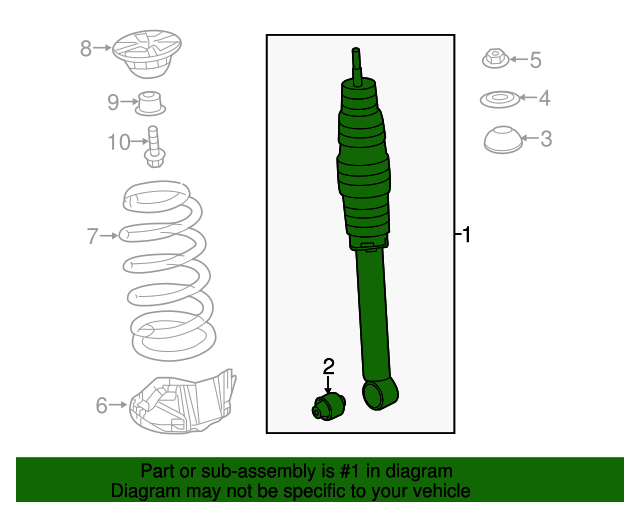 8
9
10
7
6
2
1
5
4
3

Part or sub-assembly is #1 in diagram
Diagram may not be specific to your vehicle