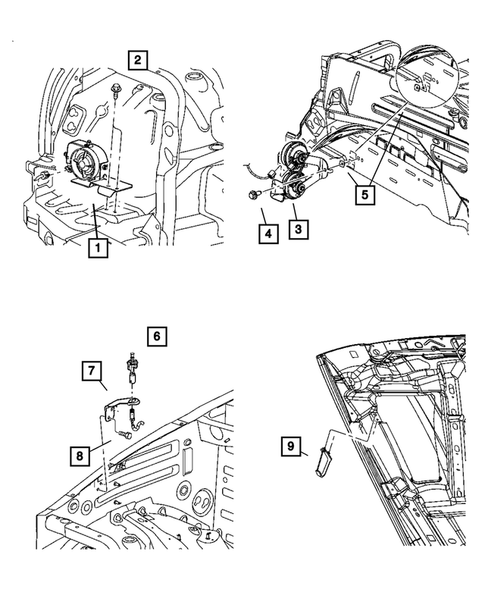 2
1
5
4
3
6
7
8
9