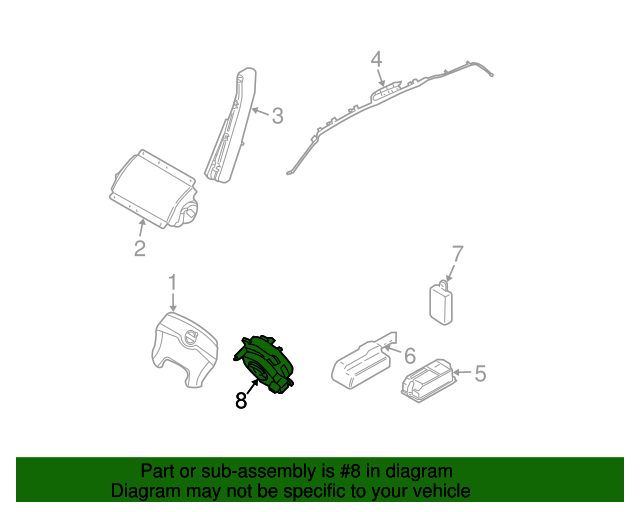 4
3
2
7
1
6
5
8

Part or sub-assembly is #8 in diagram
Diagram may not be specific to your vehicle