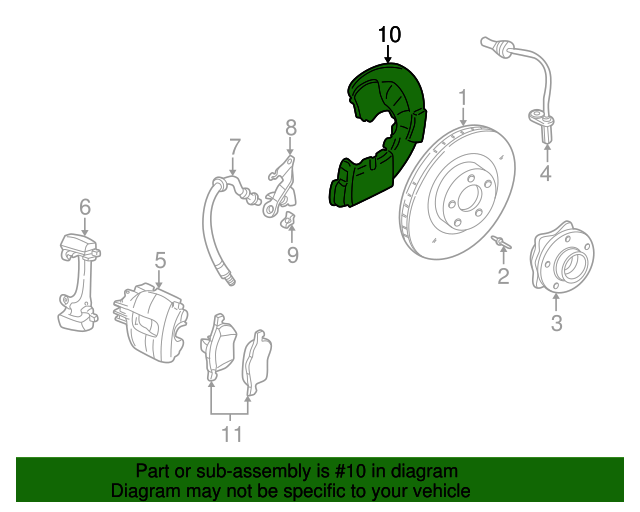 10
1
4
8
7
6
9
5
2
3
11

Part or sub-assembly is #10 in diagram
Diagram may not be specific to your vehicle