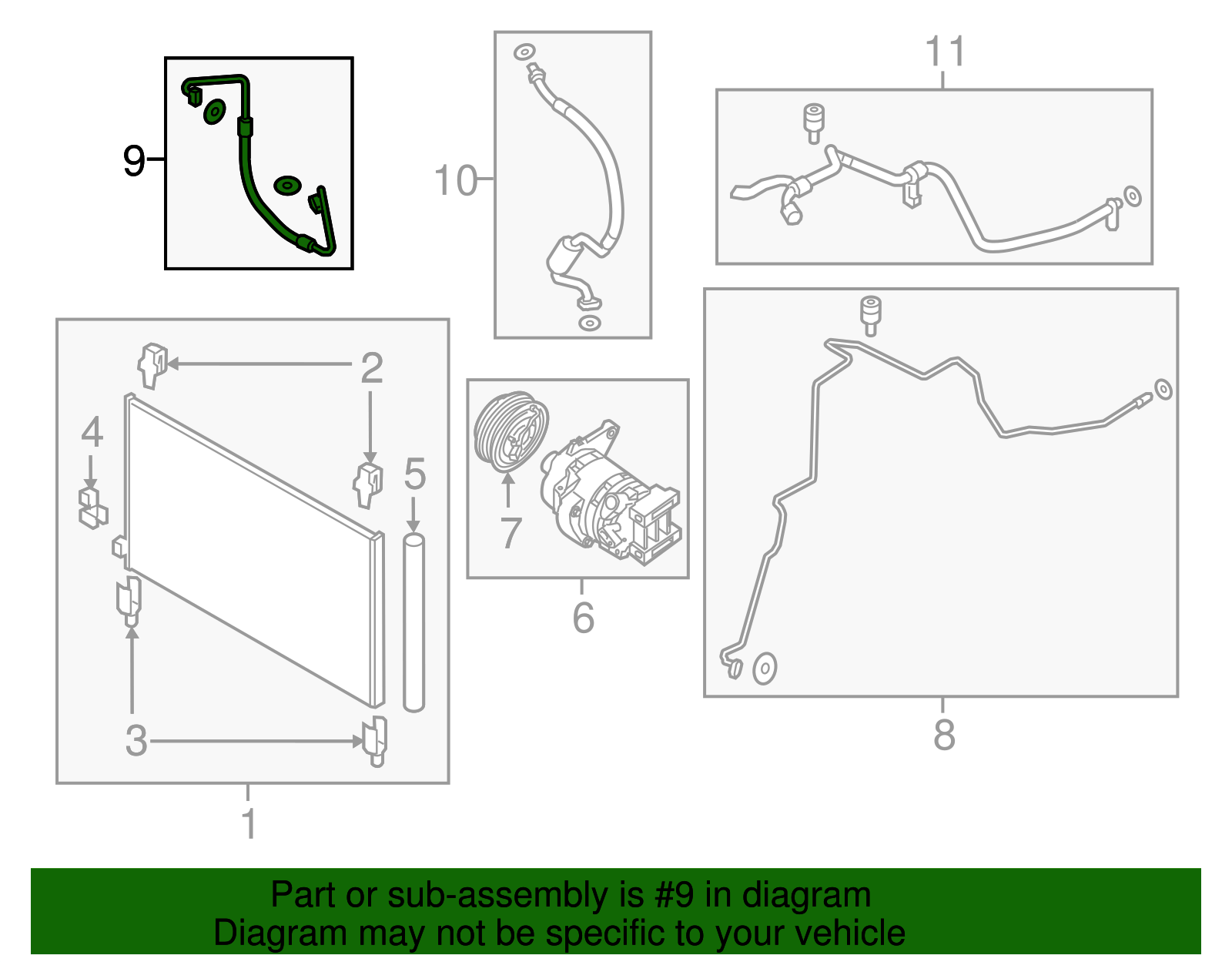 9
10
11
2
4
5
7
6
3
1
8

Part or sub-assembly is #9 in diagram
Diagram may not be specific to your vehicle