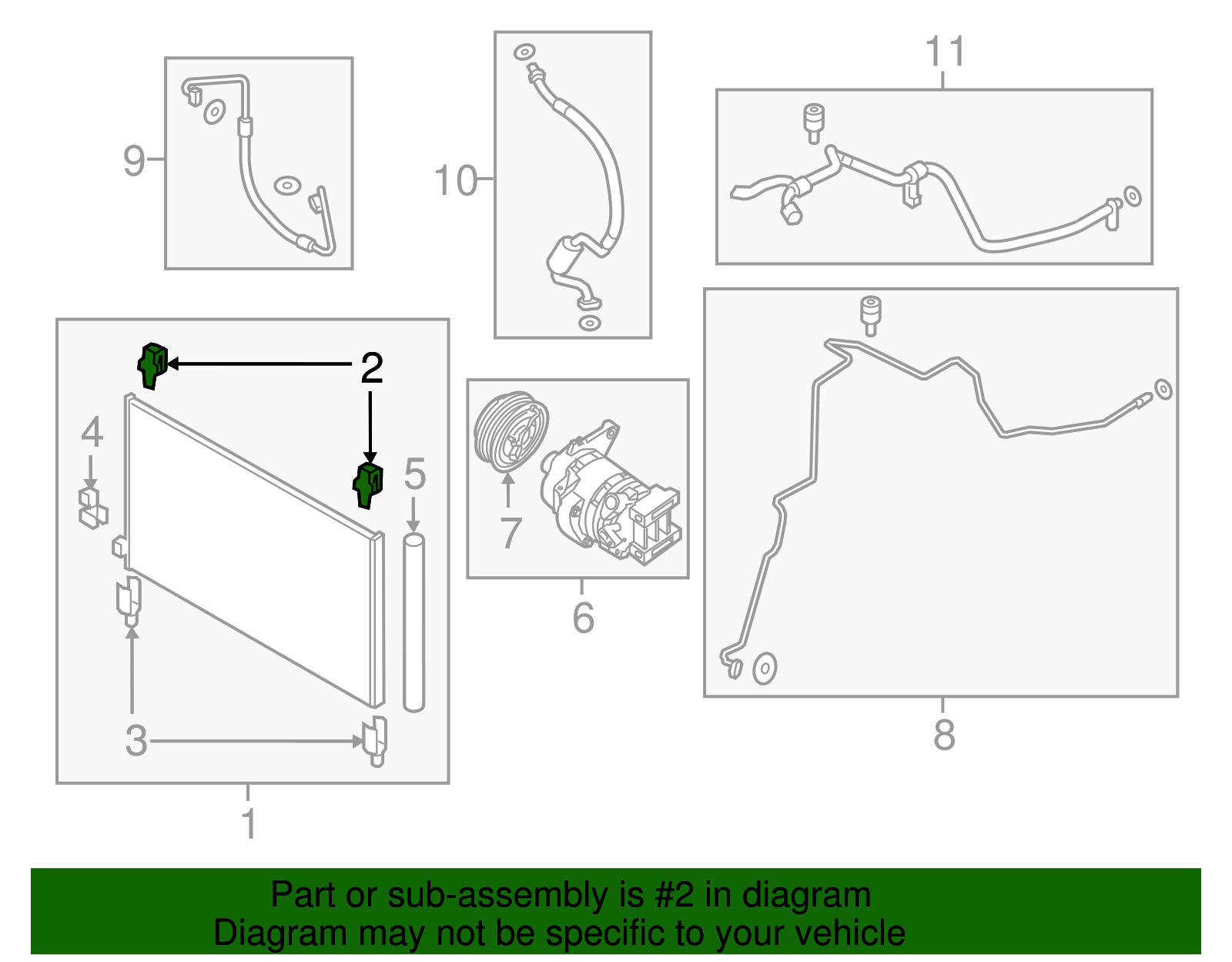 9

10

11

2

4

5

7

6

3

1

8

Part or sub-assembly is #2 in diagram
Diagram may not be specific to your vehicle