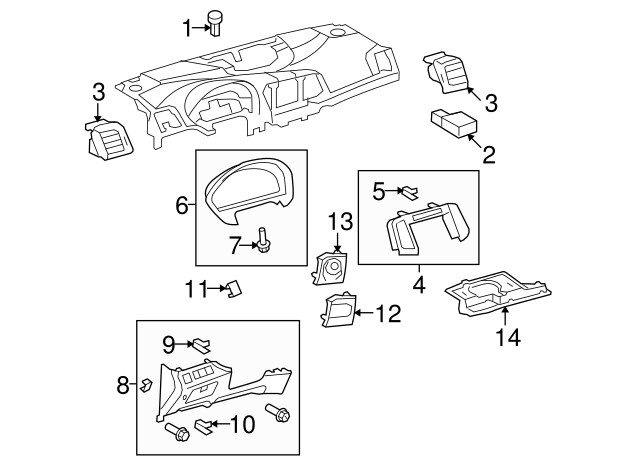 1
3
3
2
6
7
5
13
4
11
12
14
9
8
10