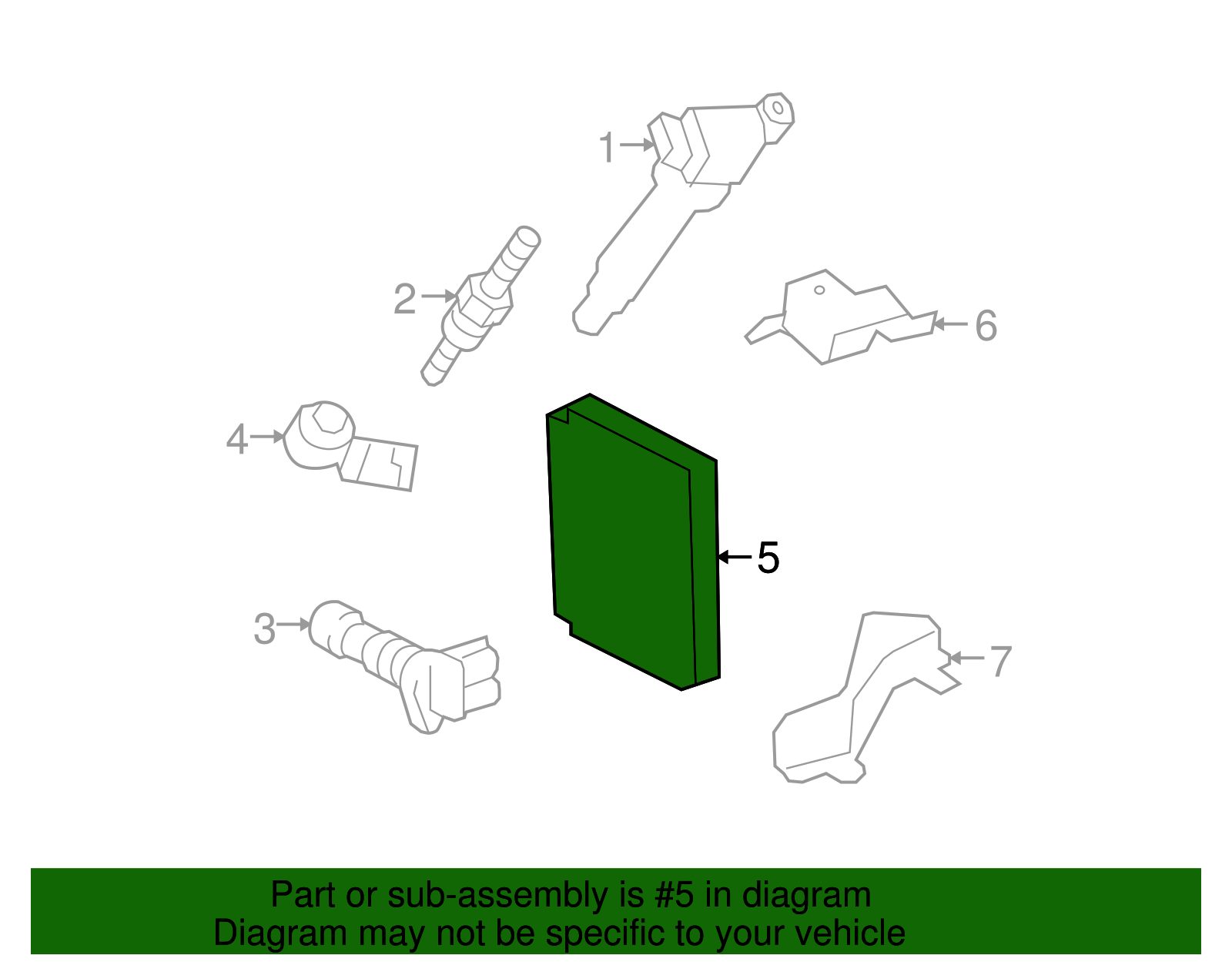 1
2
6
4
5
3
7

Part or sub-assembly is #5 in diagram
Diagram may not be specific to your vehicle