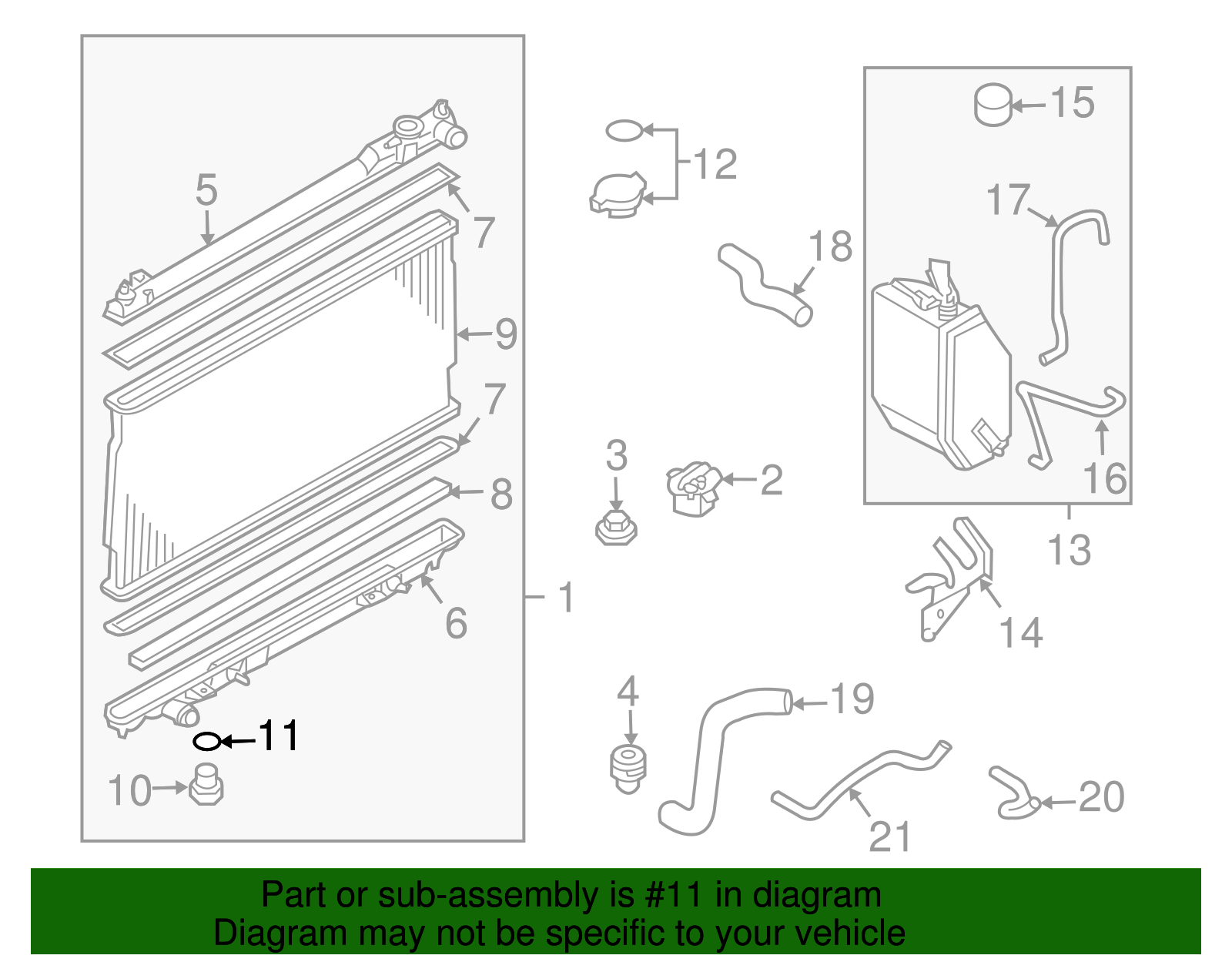 5
7
9
7
8
6
1
11
10
12
18
3
2
4
19
21
20
15
17
16
13
14

Part or sub-assembly is #11 in diagram
Diagram may not be specific to your vehicle