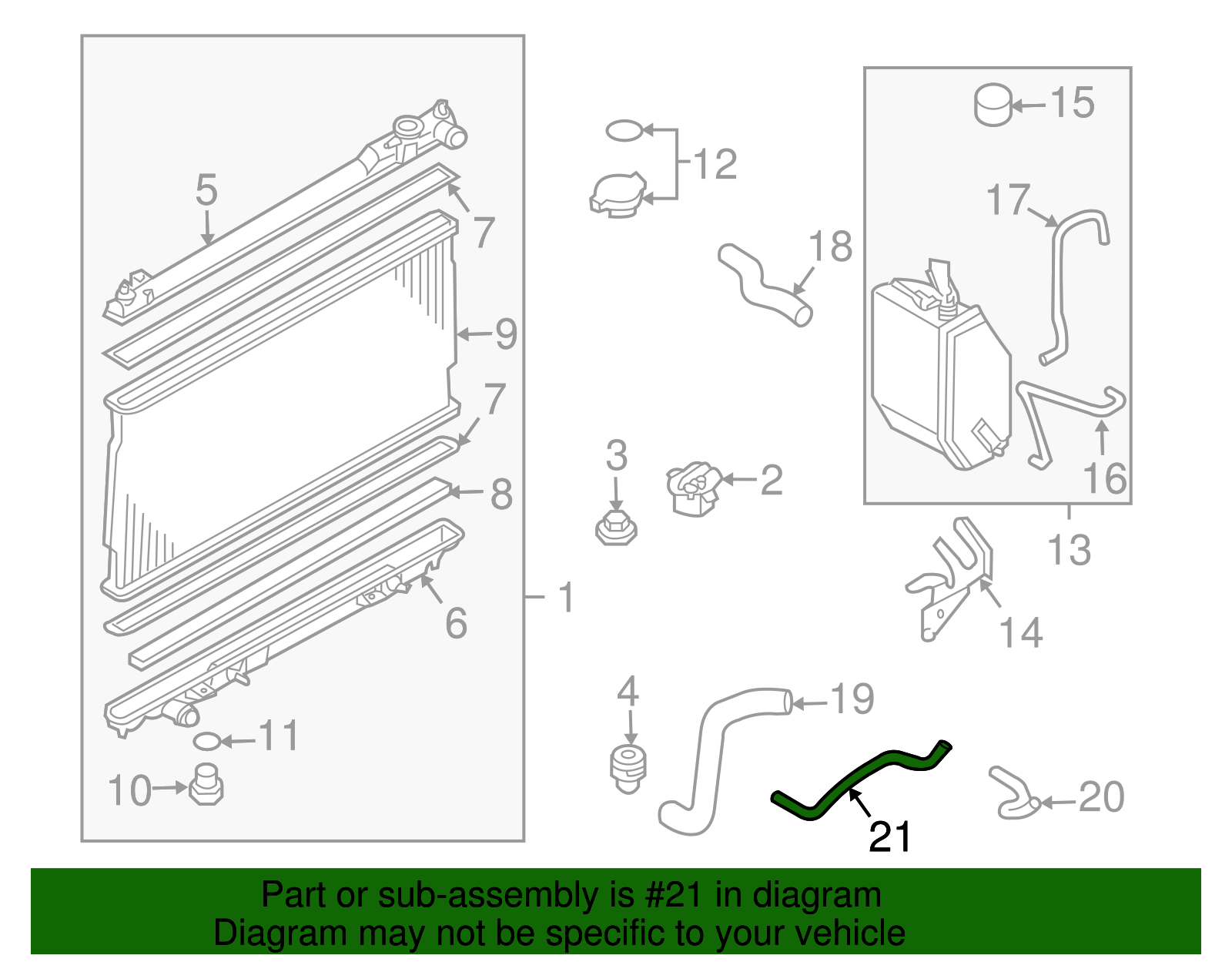 5
7
9
7
8
6
1
11
10
12
18
3
2
4
19
21
15
17
16
13
14
20

Part or sub-assembly is #21 in diagram
Diagram may not be specific to your vehicle