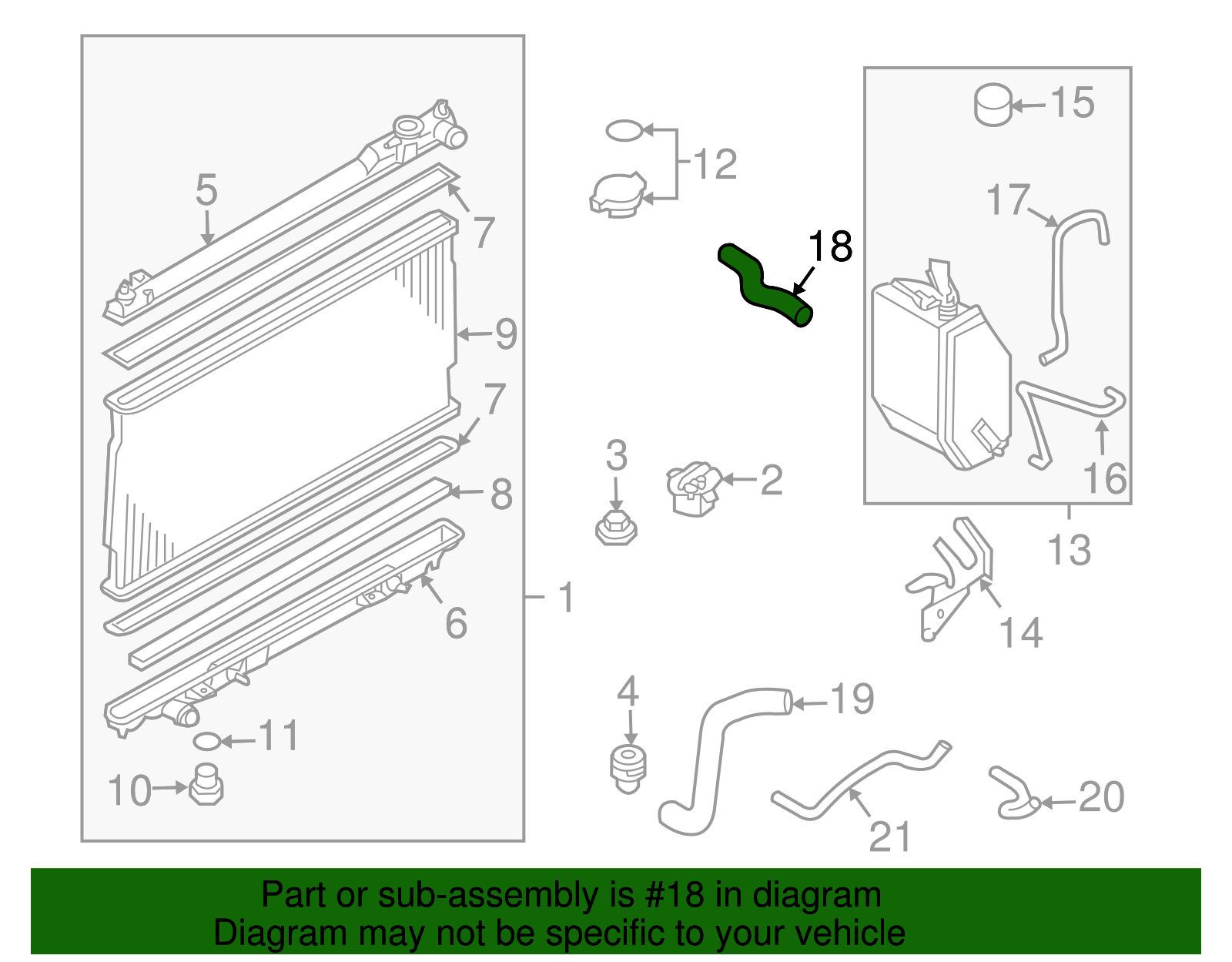 5
7
9
7
8
6
1
11
10
12
18
3
2
4
19
21
20
15
17
16
13
14

Part or sub-assembly is #18 in diagram
Diagram may not be specific to your vehicle