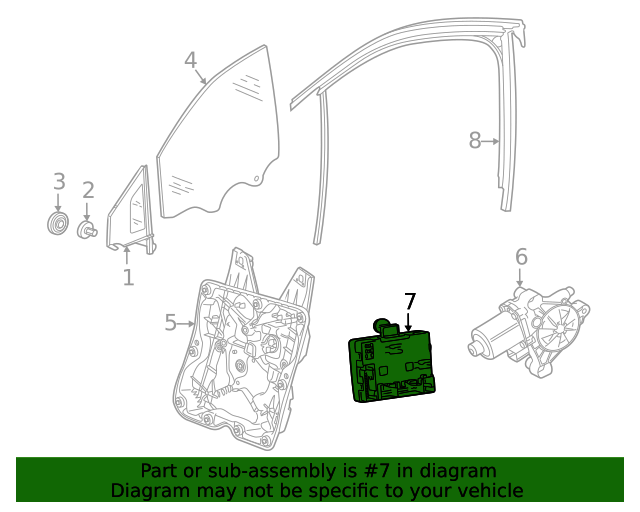 4

8

3

2

1

6

5

7

Part or sub-assembly is #7 in diagram
Diagram may not be specific to your vehicle