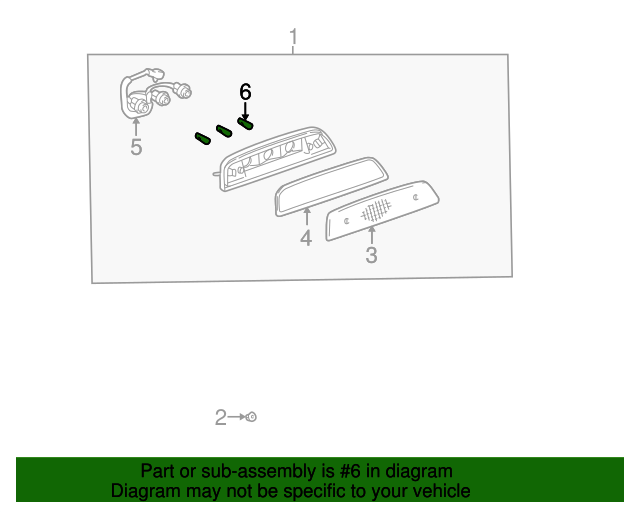 1

6

5

4

3

2

Part or sub-assembly is #6 in diagram
Diagram may not be specific to your vehicle