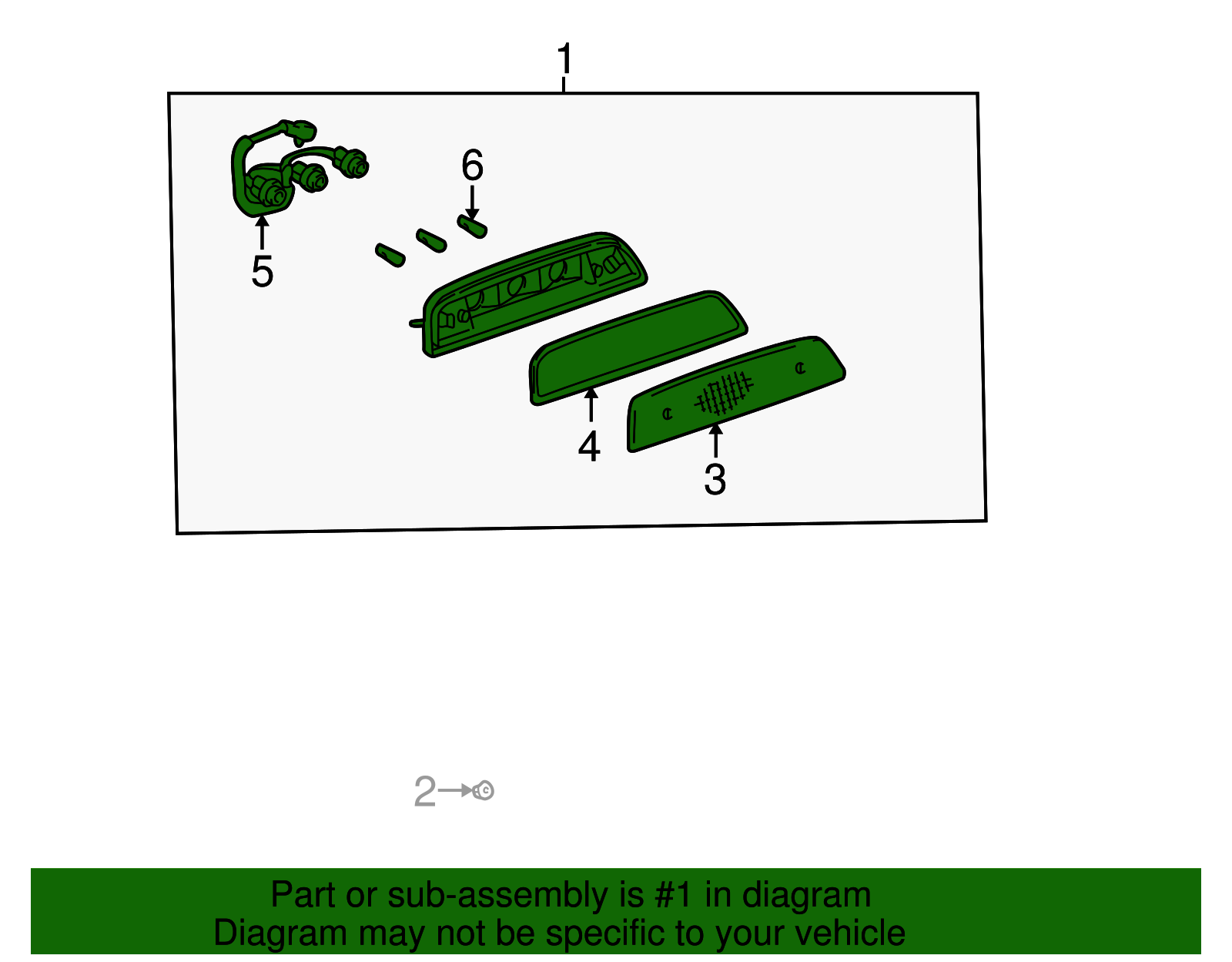 1

6

5

4

3

2

Part or sub-assembly is #1 in diagram
Diagram may not be specific to your vehicle