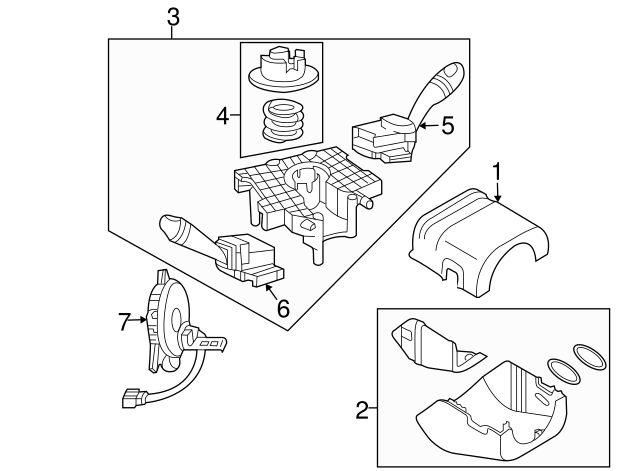 3
4
5
1
6
7
2