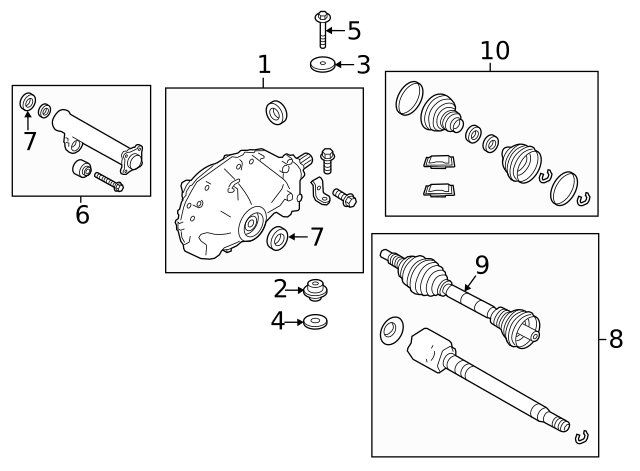 5
3
1
10
7
6
7
2
4
9
8