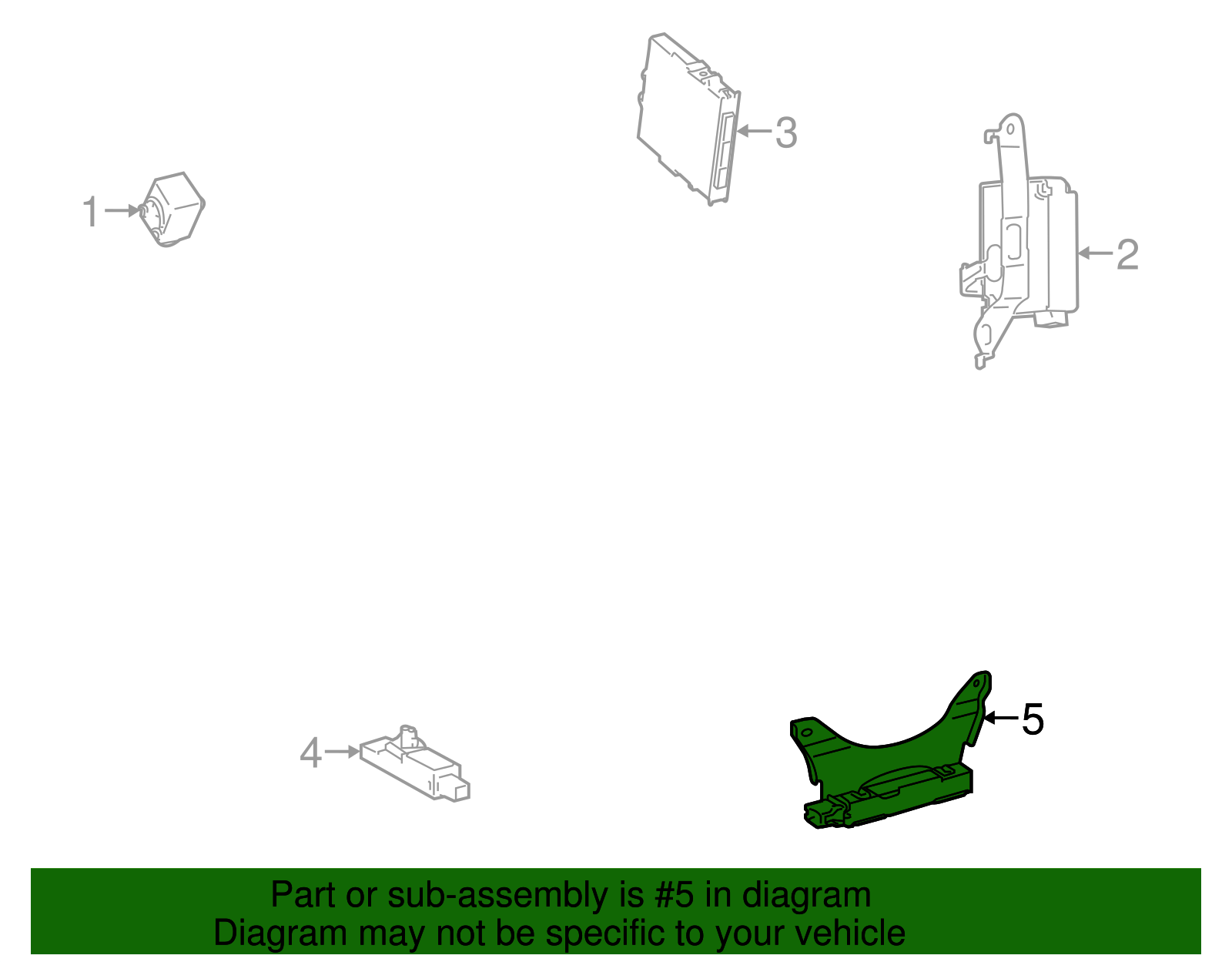 3

1

2

4

5

Part or sub-assembly is #5 in diagram
Diagram may not be specific to your vehicle