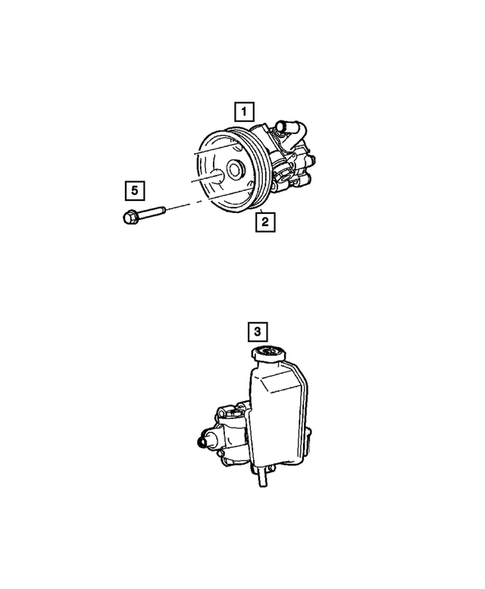 1
5
2
3