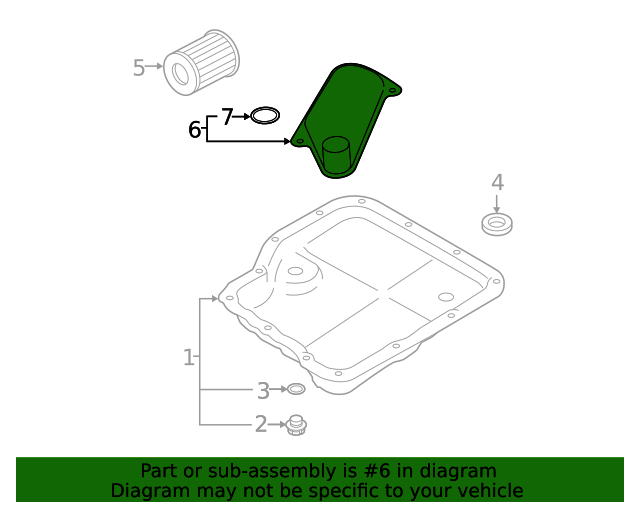 5
7
6
4
1
3
2

Part or sub-assembly is #6 in diagram
Diagram may not be specific to your vehicle