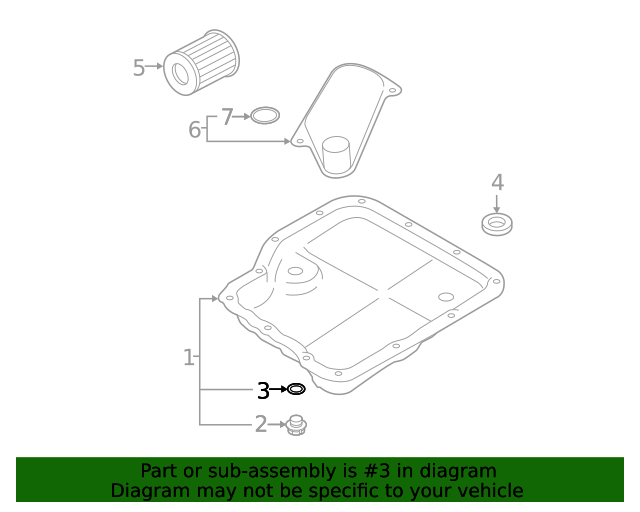 5
7
6
4
1
3
2

Part or sub-assembly is #3 in diagram
Diagram may not be specific to your vehicle