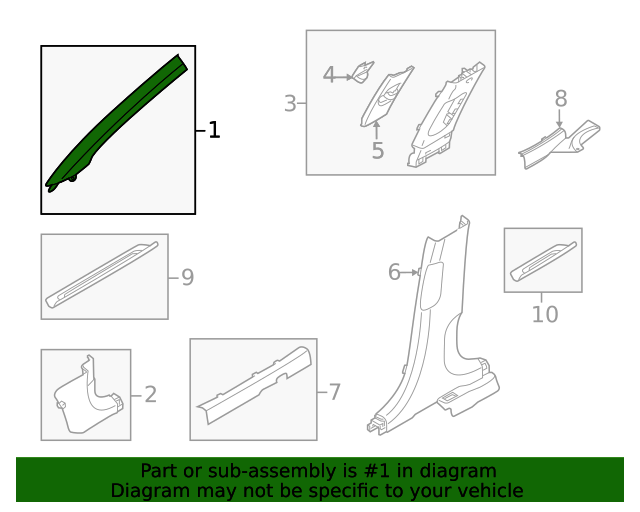 1
3
4
5
8
9
6
10
2
7

Part or sub-assembly is #1 in diagram
Diagram may not be specific to your vehicle