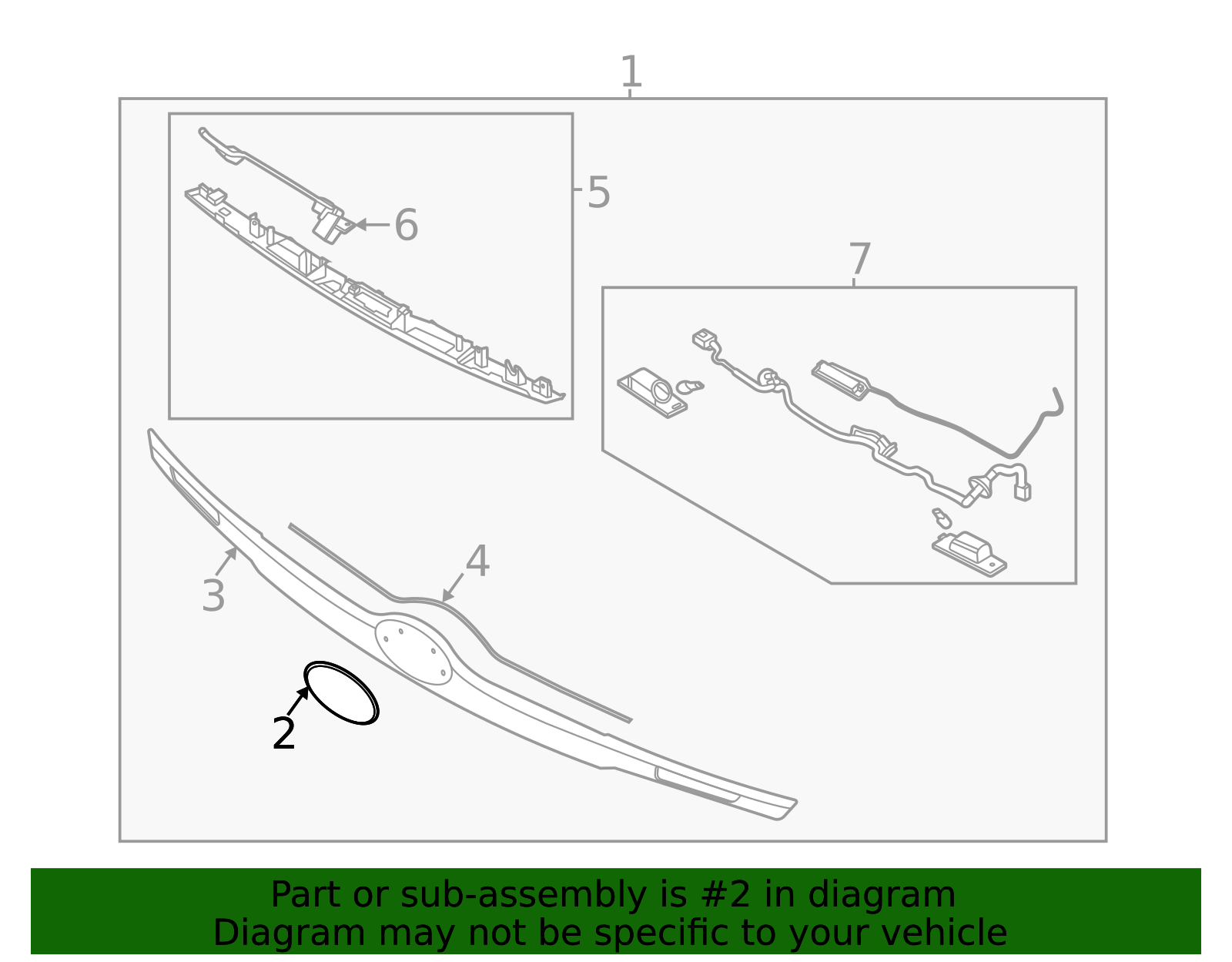 1

5

6

7

4

3

2

Part or sub-assembly is #2 in diagram
Diagram may not be specific to your vehicle