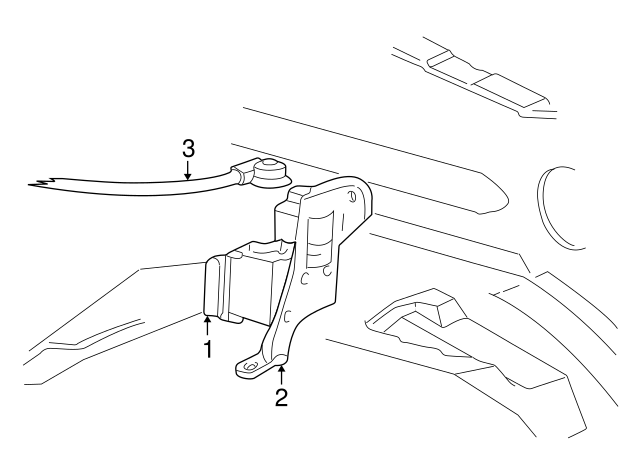 3
1
2