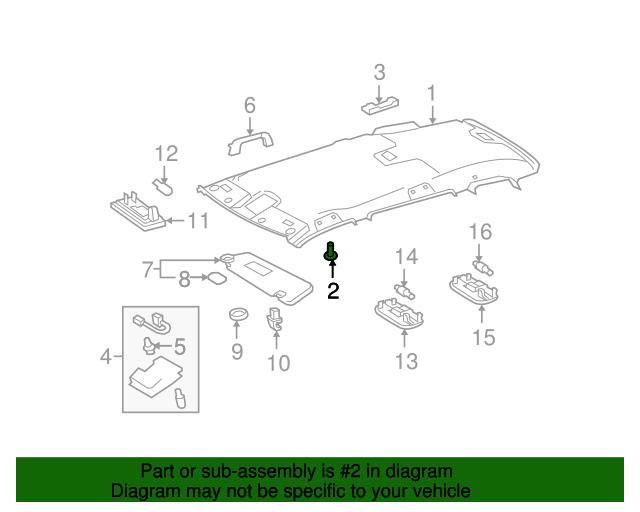 3
1
6
12
11
7
8
2
14
16
4
5
9
10
13
15

Part or sub-assembly is #2 in diagram
Diagram may not be specific to your vehicle