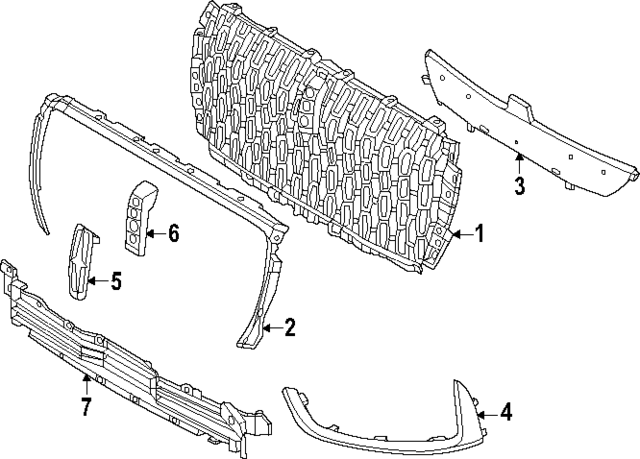 3
6
1
5
2
7
4