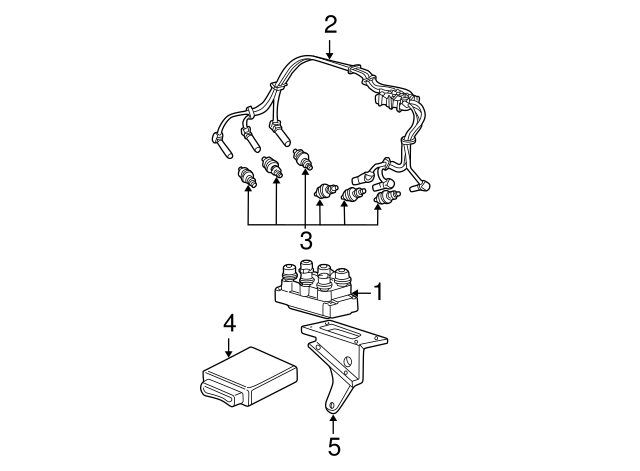 2
3
1
4
5