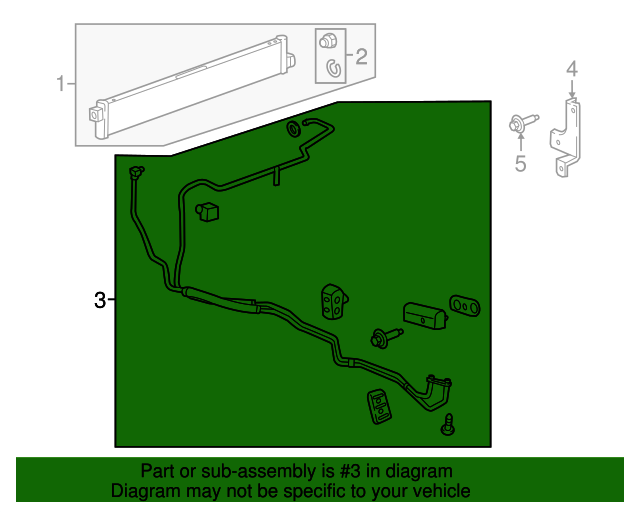 1
2
4
5
3

Part or sub-assembly is #3 in diagram
Diagram may not be specific to your vehicle