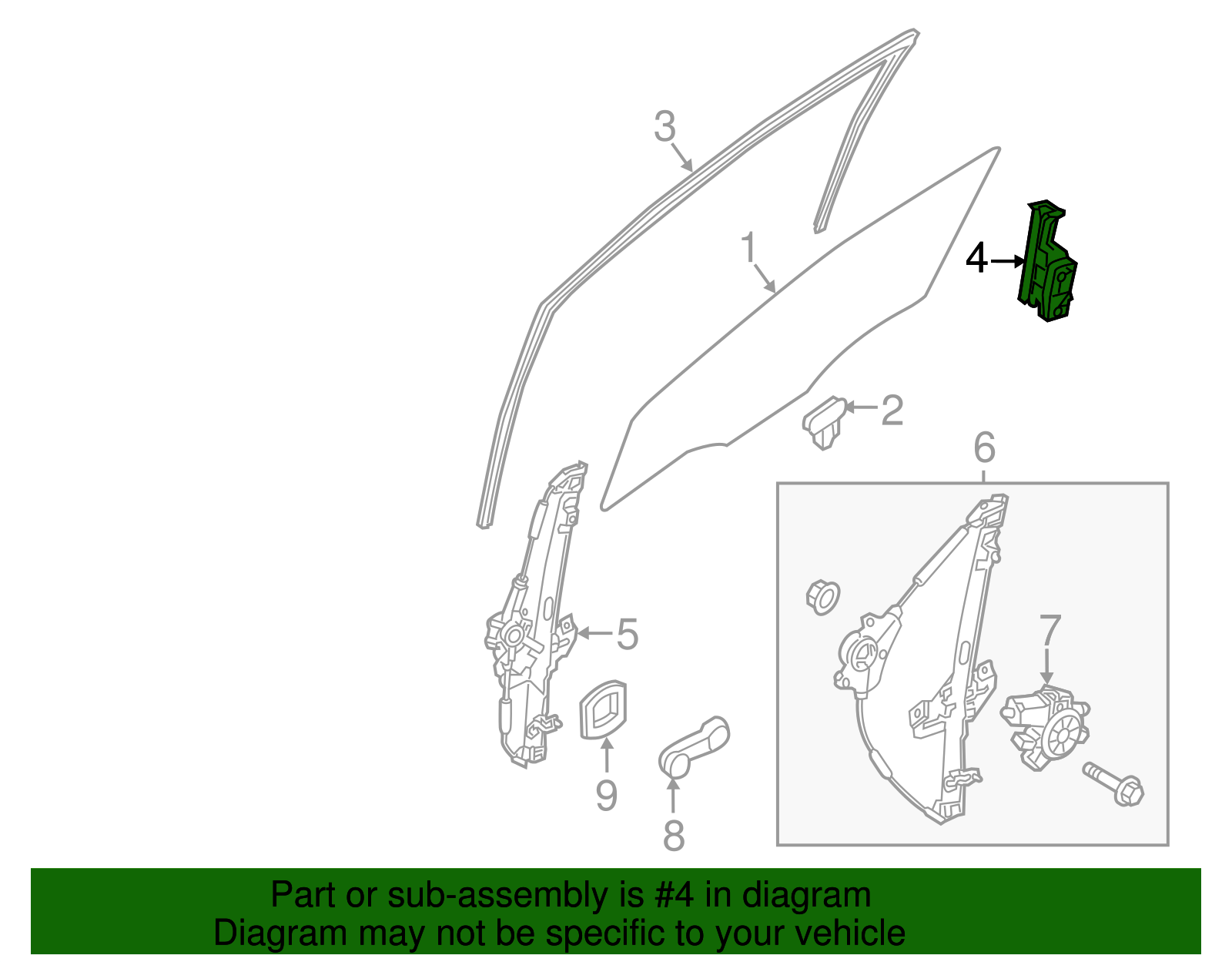 3
1
4
2
6
5
7
9
8

Part or sub-assembly is #4 in diagram
Diagram may not be specific to your vehicle