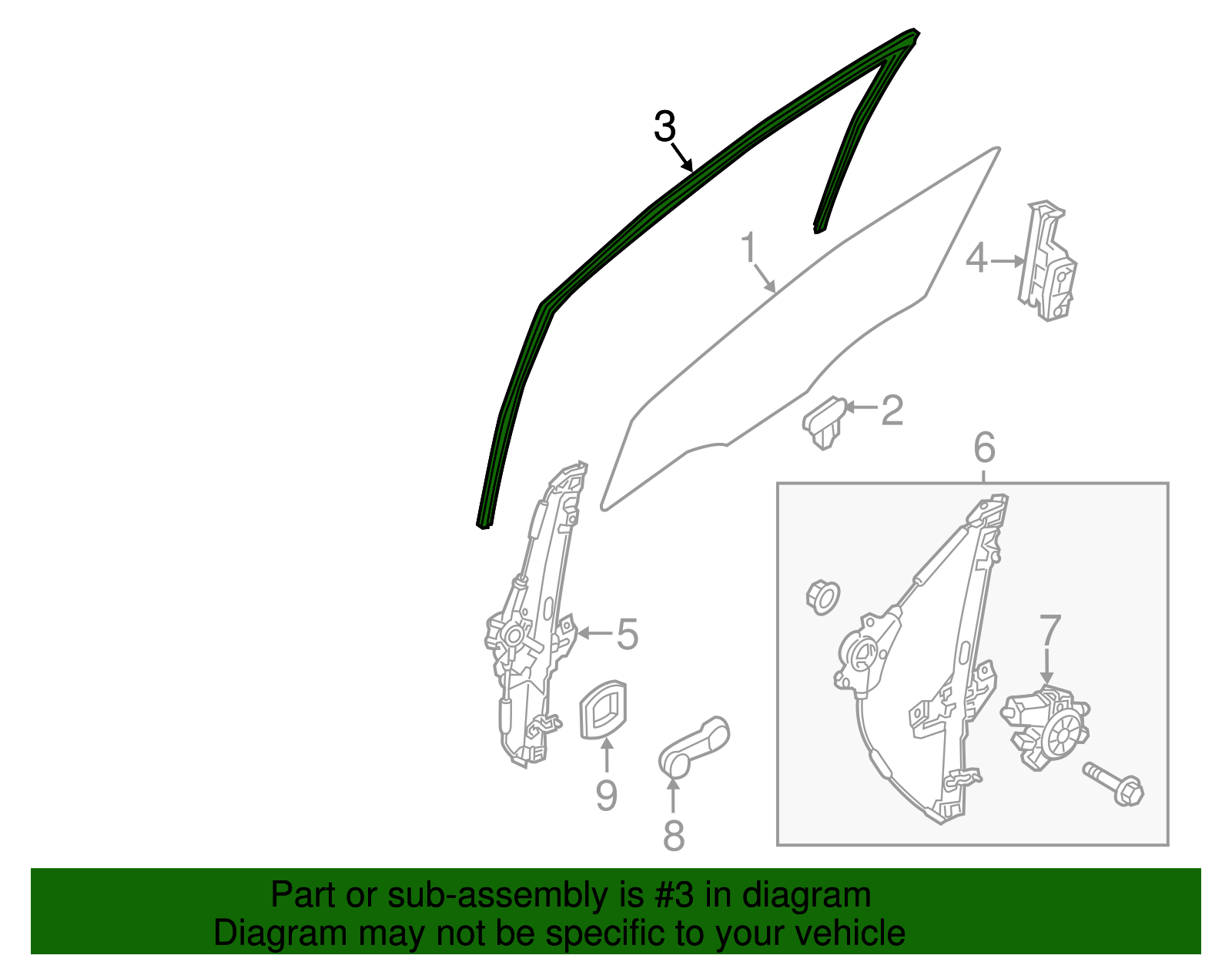 3
1
4
2
6
5
7
9
8

Part or sub-assembly is #3 in diagram
Diagram may not be specific to your vehicle