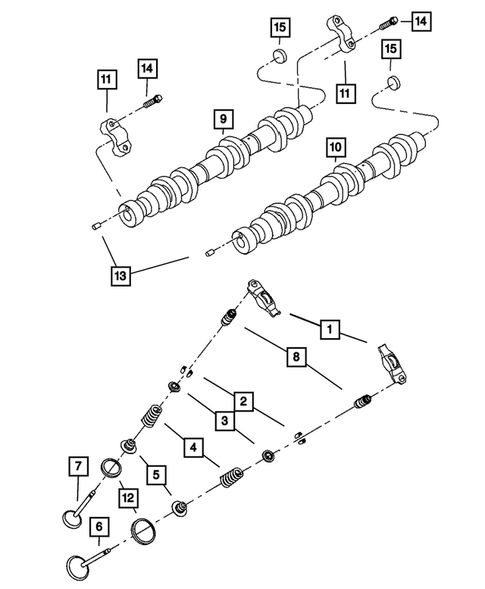 15
14
11
14
15
11
9
10
13
1
8
2
3
4
7
5
12
6