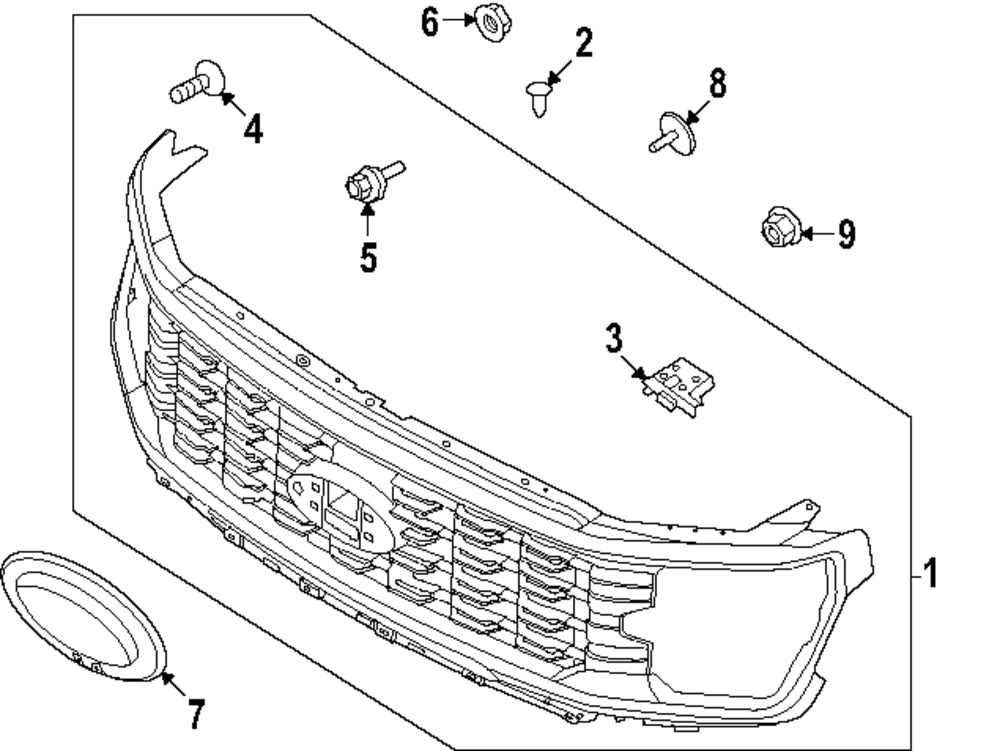 6
2
4
8
5
9
3
1
7