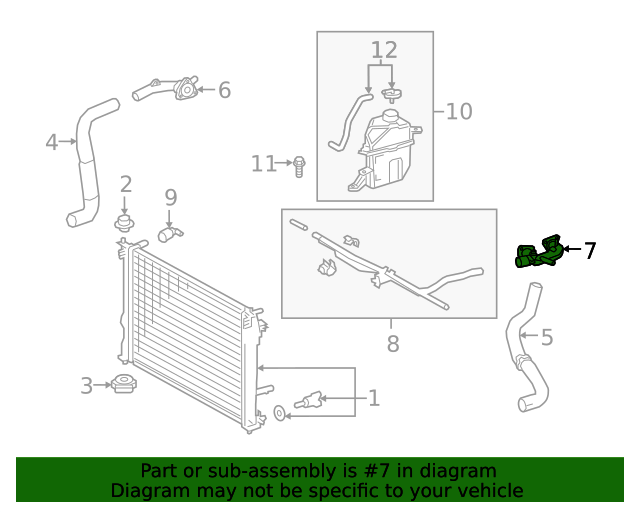 12
6
10
4
11
2
9
7
8
5
3
1

Part or sub-assembly is #7 in diagram
Diagram may not be specific to your vehicle