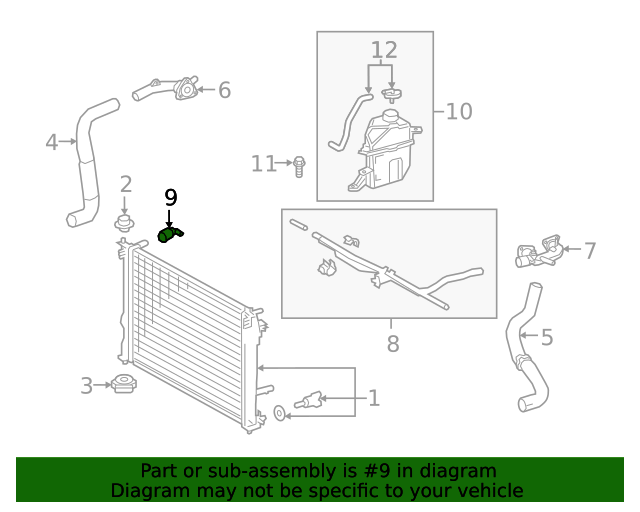 12
6
10
4
11
2
9
7
8
5
3
1

Part or sub-assembly is #9 in diagram
Diagram may not be specific to your vehicle