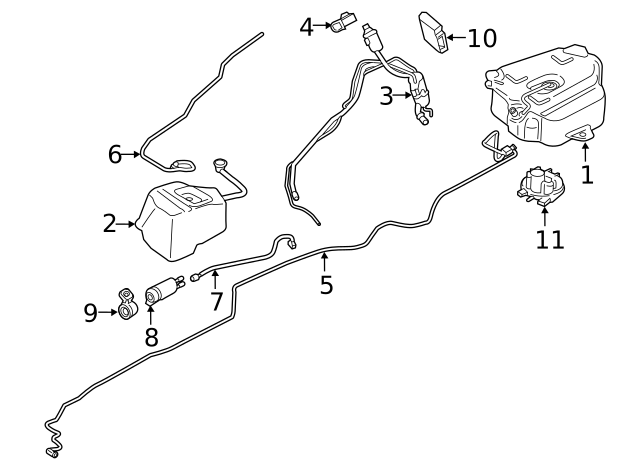 4
10
3
6
1
2
11
5
7
9
8