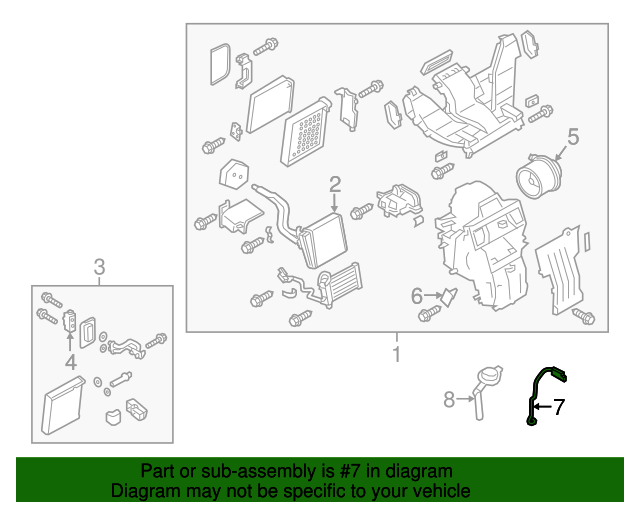 5
2
3
6
4
1
8
7

Part or sub-assembly is #7 in diagram
Diagram may not be specific to your vehicle