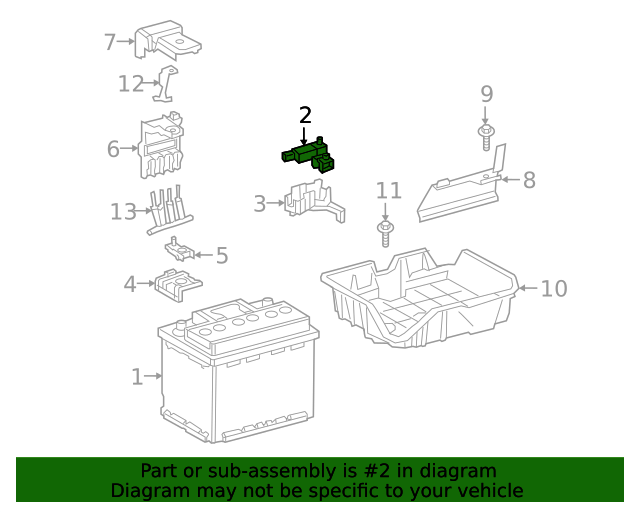 7
12
6
13
5
4
1
2
3
9
8
11
10

Part or sub-assembly is #2 in diagram
Diagram may not be specific to your vehicle