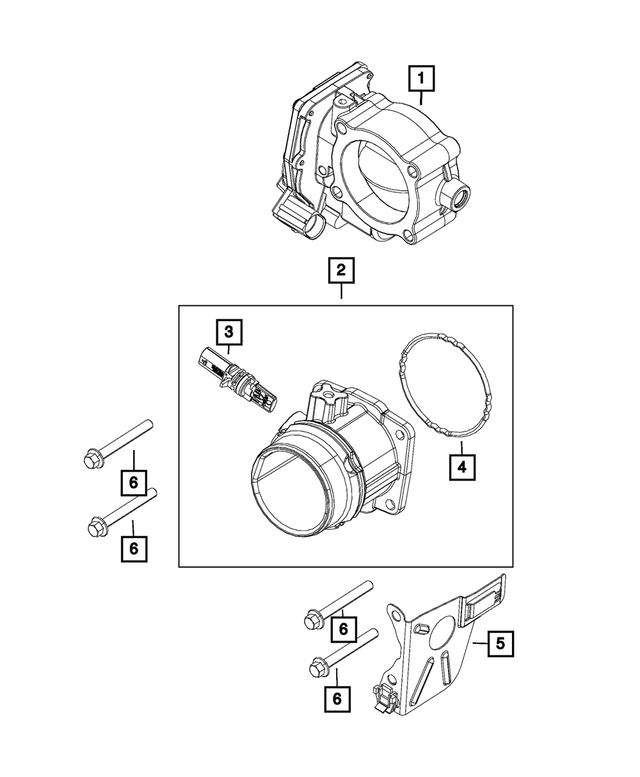 1
2
3
4
6
6
6
5
6