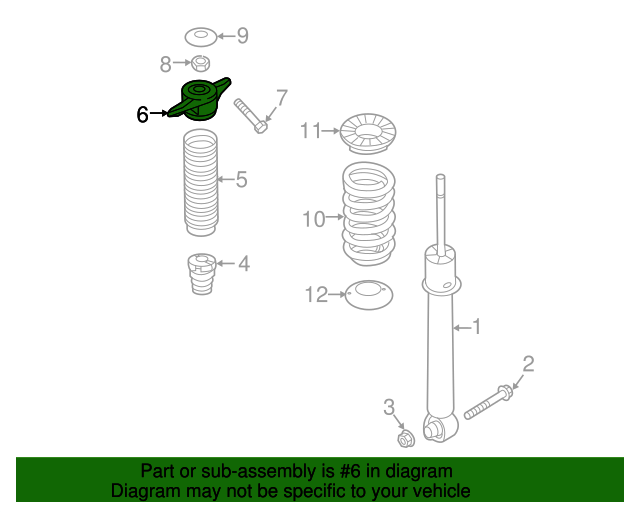 9
8
6
7
11
5
10
4
12
1
2
3

Part or sub-assembly is #6 in diagram
Diagram may not be specific to your vehicle